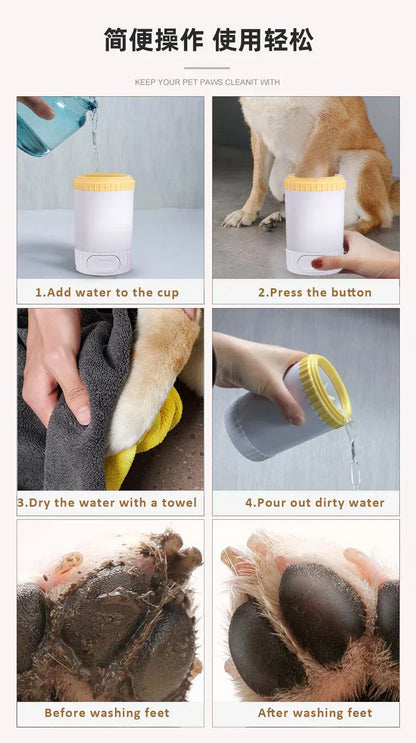 简便操作 使用轻松

KEEP YOUR PET PAWS CLEANIT WITH

1.Add water to the cup

2.Press the button

3.Dry the water with a towel

4.Pour out dirty water

Before washing feet

After washing feet